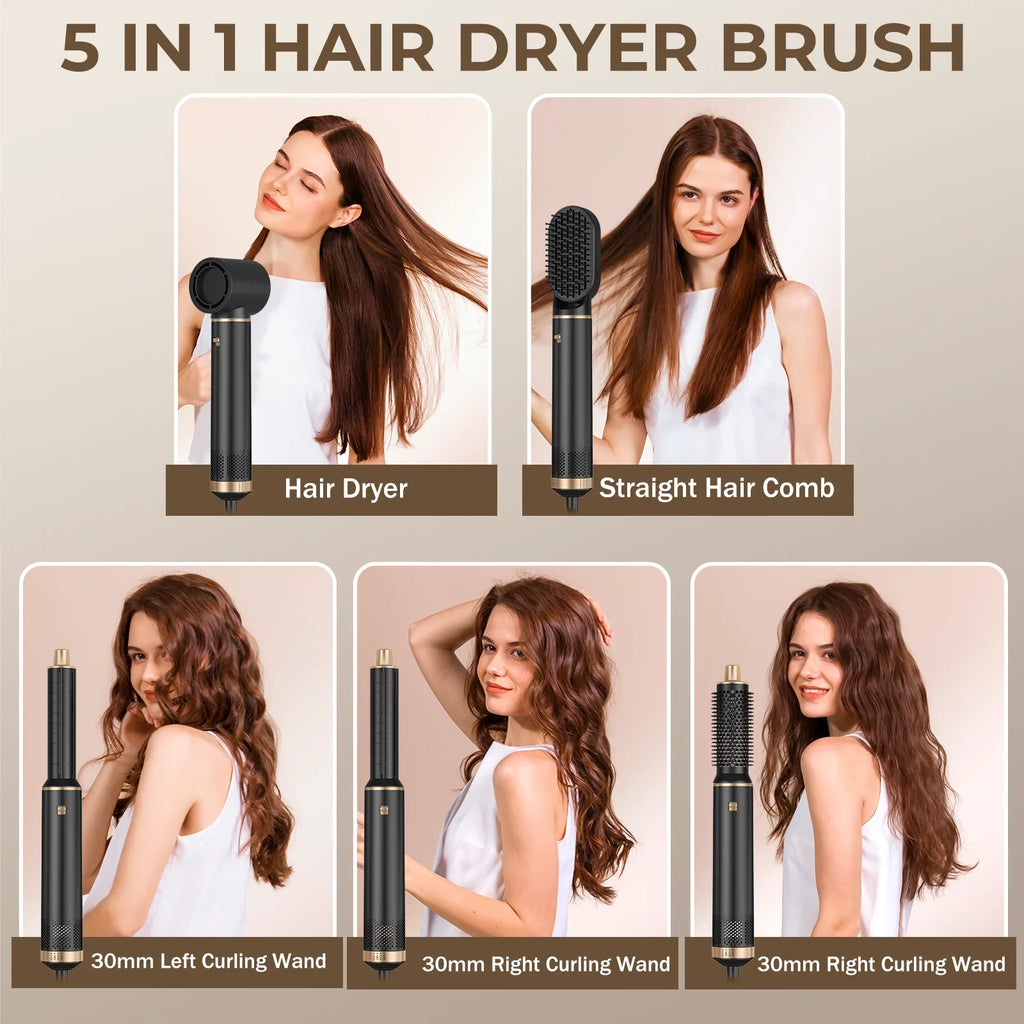 5 IN 1 HAIR DRYER BRUSH

Hair Dryer

Straight Hair Comb

30mm Left Curling Wand

30mm Right Curling Wand

30mm Right Curling Wand