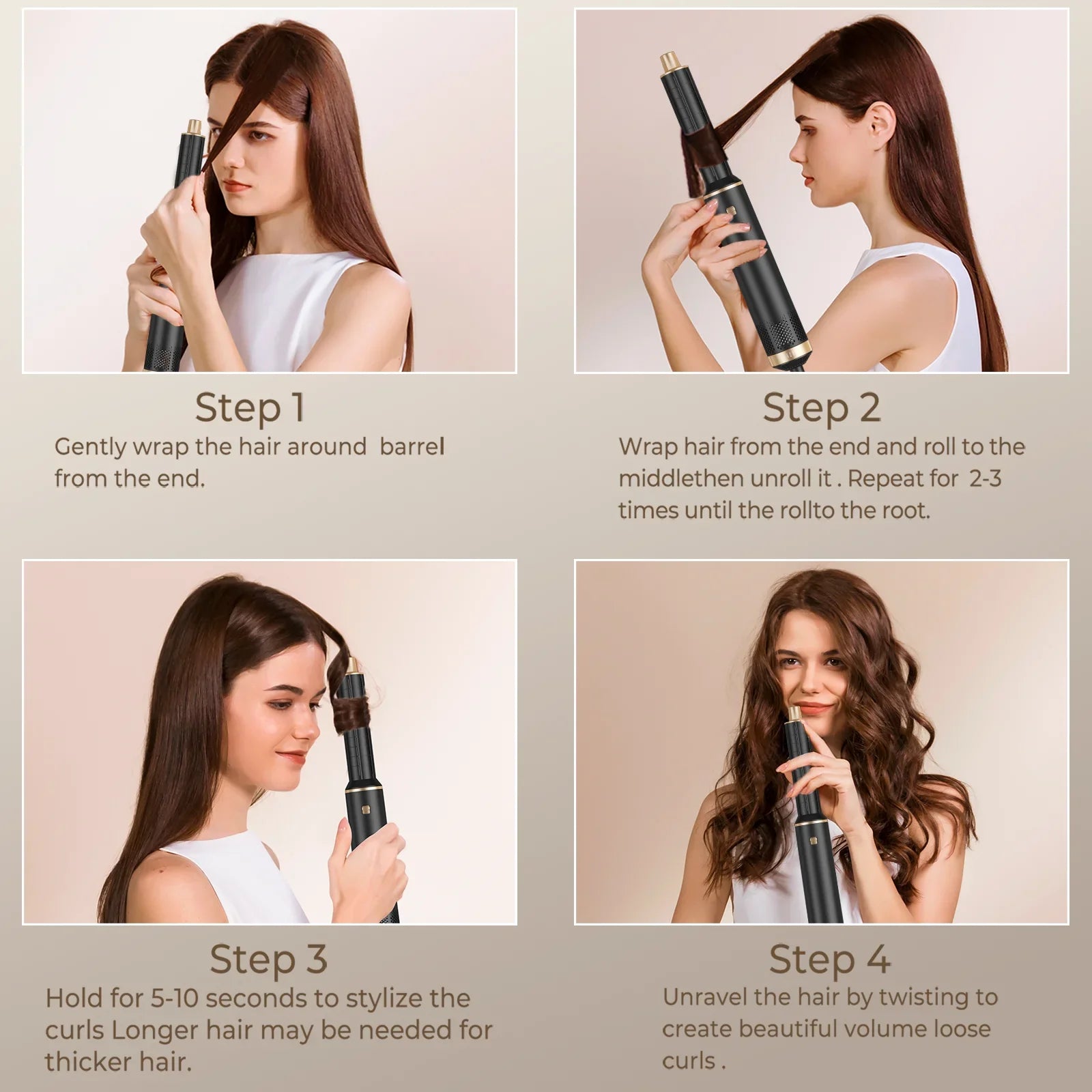 Step 1
Gently wrap the hair around  barrel from the end.

Step 2
Wrap hair from the end and roll to the middlethen unroll it . Repeat for  2-3 times until the rollto the root.

Step 3
Hold for 5-10 seconds to stylize the curls Longer hair may be needed for thicker hair.

Step 4
Unravel the hair by twisting to create beautiful volume loose curls .