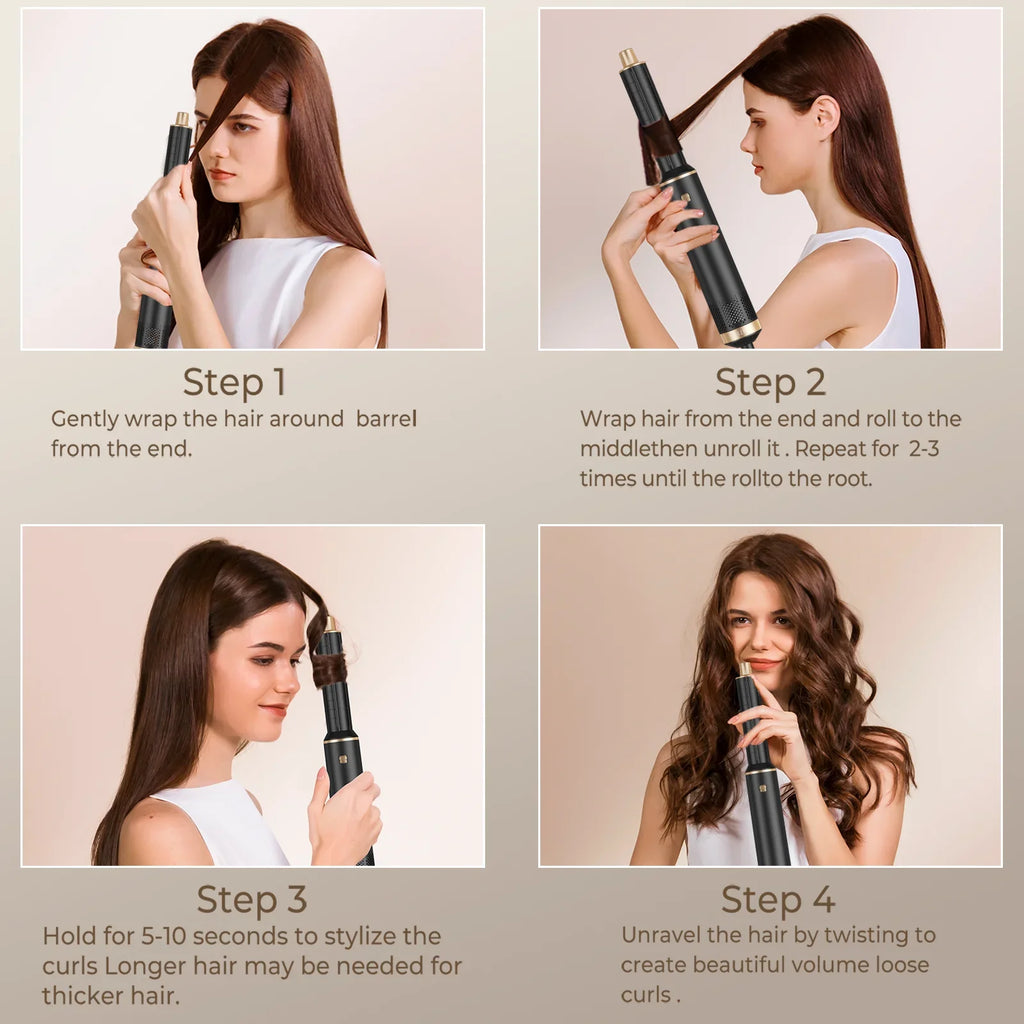 Step 1
Gently wrap the hair around  barrel from the end.

Step 2
Wrap hair from the end and roll to the middlethen unroll it . Repeat for  2-3 times until the rollto the root.

Step 3
Hold for 5-10 seconds to stylize the curls Longer hair may be needed for thicker hair.

Step 4
Unravel the hair by twisting to create beautiful volume loose curls .